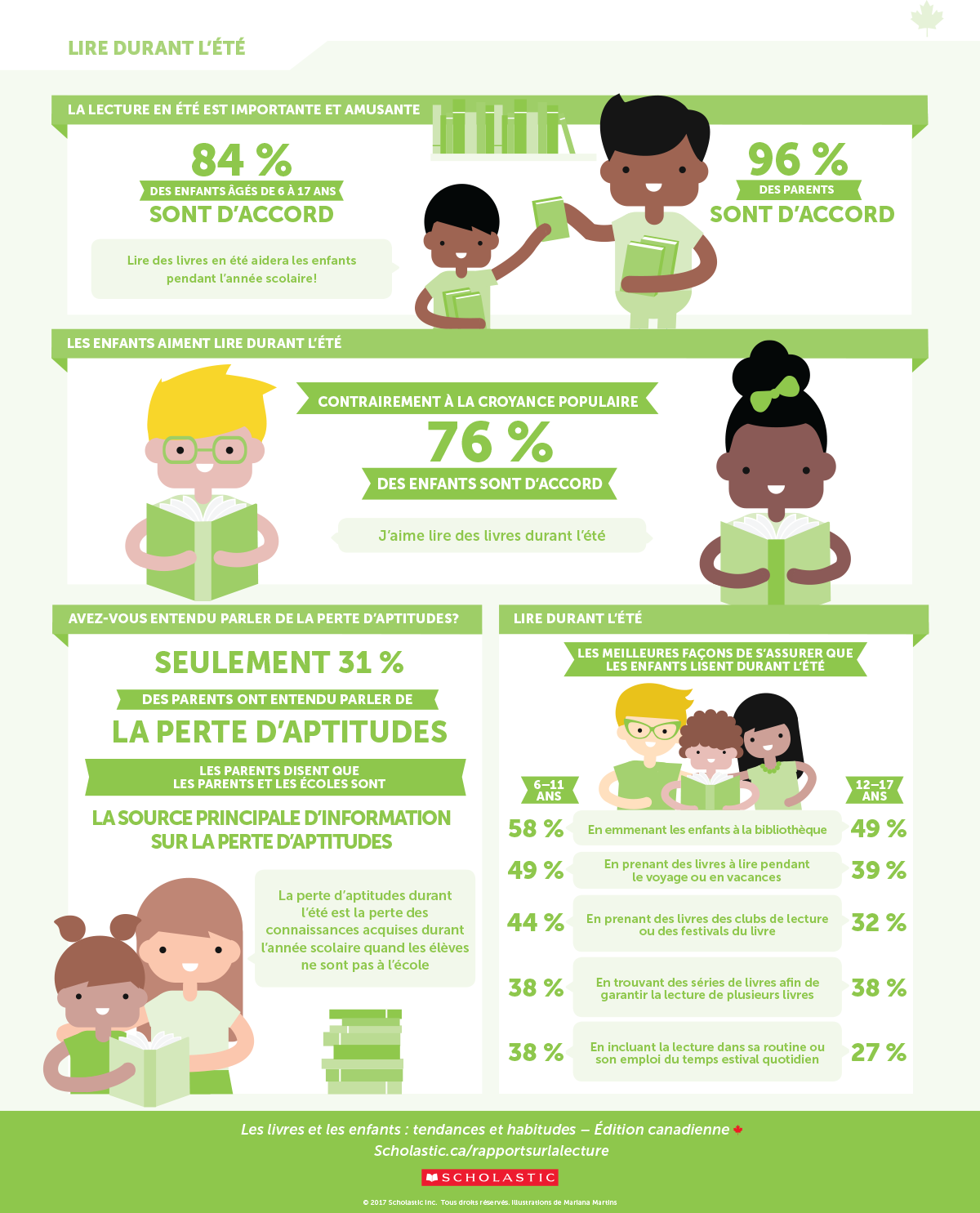 LIRE DURANT L'ÉTÉ

LA LECTURE EN ÉTÉ EST IMPORTANTE ET AMUSANTE

84 %
DES ENFANTS ÂGÉS DE 6 À 17 ANS
SONT D'ACCORD

Lire des livres en été aidera les enfants pendant l'année scolaire!

96 %
DES PARENTS
SONT D'ACCORD

LES ENFANTS AIMENT LIRE DURANT L'ÉTÉ

CONTRAIREMENT À LA CROYANCE POPULAIRE
76 %
DES ENFANTS SONT D'ACCORD

J'aime lire des livres durant l'été

AVEZ-VOUS ENTENDU PARLER DE LA PERTE D'APTITUDES?

SEULEMENT 31 %
DES PARENTS ONT ENTENDU PARLER DE
LA PERTE D'APTITUDES

LES PARENTS DISENT QUE LES PARENTS ET LES ÉCOLES SONT
LA SOURCE PRINCIPALE D'INFORMATION SUR LA PERTE D'APTITUDES

La perte d'aptitudes durant l'été est la perte des connaissances acquises durant l'année scolaire quand les élèves ne sont pas à l'école

LIRE DURANT L'ÉTÉ

LES MEILLEURES FAÇONS DE S'ASSURER QUE LES ENFANTS LISENT DURANT L'ÉTÉ

| 6–11 ANS | | 12–17 ANS |
|---|---|---|
| 58 % | En emmenant les enfants à la bibliothèque | 49 % |
| 49 % | En prenant des livres à lire pendant le voyage ou en vacances | 39 % |
| 44 % | En prenant des livres des clubs de lecture ou des festivals du livre | 32 % |
| 38 % | En trouvant des séries de livres afin de garantir la lecture de plusieurs livres | 38 % |
| 38 % | En incluant la lecture dans sa routine ou son emploi du temps estival quotidien | 27 % |

Les livres et les enfants : tendances et habitudes – Édition canadienne
Scholastic.ca/rapportsurlalecture
SCHOLASTIC
© 2017 Scholastic Inc. Tous droits réservés. Illustrations de Mariana Martins