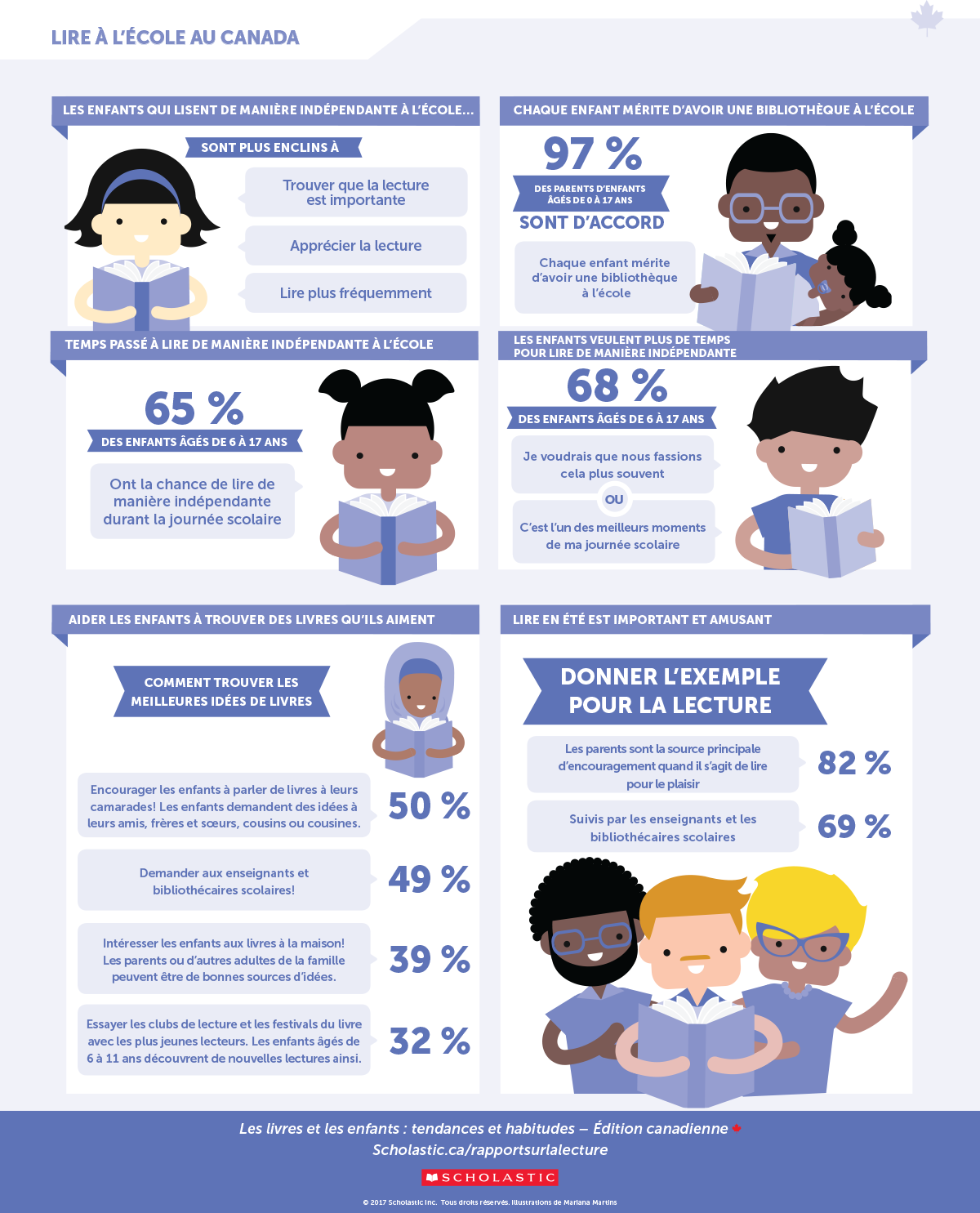 LIRE À L'ÉCOLE AU CANADA

LES ENFANTS QUI LISENT DE MANIÈRE INDÉPENDANTE À L'ÉCOLE...

SONT PLUS ENCLINS À

Trouver que la lecture est importante

Apprécier la lecture

Lire plus fréquemment

CHAQUE ENFANT MÉRITE D'AVOIR UNE BIBLIOTHÈQUE À L'ÉCOLE

97 %

DES PARENTS D'ENFANTS ÂGÉS DE 0 À 17 ANS

SONT D'ACCORD

Chaque enfant mérite d'avoir une bibliothèque à l'école

TEMPS PASSÉ À LIRE DE MANIÈRE INDÉPENDANTE À L'ÉCOLE

65 %

DES ENFANTS ÂGÉS DE 6 À 17 ANS

Ont la chance de lire de manière indépendante durant la journée scolaire

LES ENFANTS VEULENT PLUS DE TEMPS POUR LIRE DE MANIÈRE INDÉPENDANTE

68 %

DES ENFANTS ÂGÉS DE 6 À 17 ANS

Je voudrais que nous fassions cela plus souvent

OU

C'est l'un des meilleurs moments de ma journée scolaire

AIDER LES ENFANTS À TROUVER DES LIVRES QU'ILS AIMENT

COMMENT TROUVER LES MEILLEURES IDÉES DE LIVRES

Encourager les enfants à parler de livres à leurs camarades! Les enfants demandent des idées à leurs amis, frères et sœurs, cousins ou cousines.

50 %

Demander aux enseignants et bibliothécaires scolaires!

49 %

Intéresser les enfants aux livres à la maison! Les parents ou d'autres adultes de la famille peuvent être de bonnes sources d'idées.

39 %

Essayer les clubs de lecture et les festivals du livre avec les plus jeunes lecteurs. Les enfants âgés de 6 à 11 ans découvrent de nouvelles lectures ainsi.

32 %

LIRE EN ÉTÉ EST IMPORTANT ET AMUSANT

DONNER L'EXEMPLE POUR LA LECTURE

Les parents sont la source principale d'encouragement quand il s'agit de lire pour le plaisir

82 %

Suivis par les enseignants et les bibliothécaires scolaires

69 %

Les livres et les enfants : tendances et habitudes — Édition canadienne

Scholastic.ca/rapportsurlalecture

SCHOLASTIC

© 2017 Scholastic Inc. Tous droits réservés. Illustrations de Mariana Martins