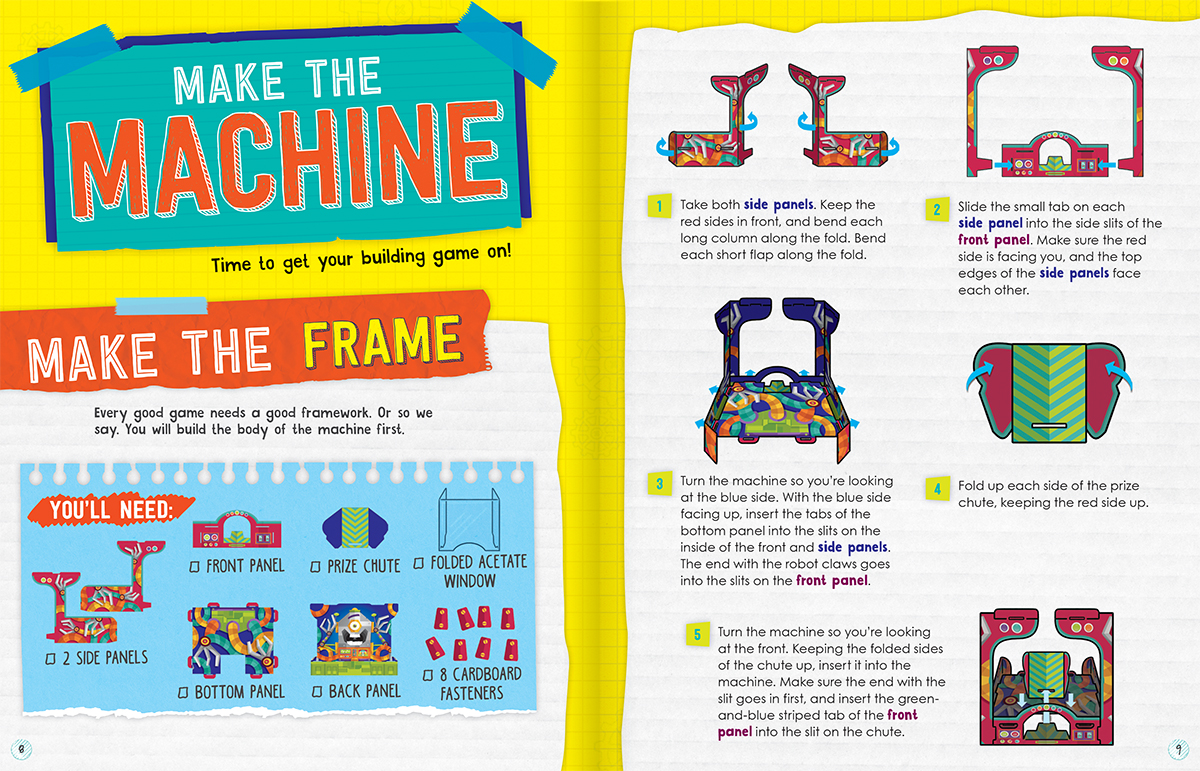 MAKE THE MACHINE

Time to get your building game on!

MAKE THE FRAME

Every good game needs a good framework. Or so we say. You will build the body of the machine first.

YOU'LL NEED:

☐ 2 SIDE PANELS

☐ FRONT PANEL

☐ PRIZE CHUTE

☐ FOLDED ACETATE WINDOW

☐ BOTTOM PANEL

☐ BACK PANEL

☐ 8 CARDBOARD FASTENERS

8

1 Take both side panels. Keep the red sides in front, and bend each long column along the fold. Bend each short flap along the fold.

2 Slide the small tab on each side panel into the side slits of the front panel. Make sure the red side is facing you, and the top edges of the side panels face each other.

3 Turn the machine so you're looking at the blue side. With the blue side facing up, insert the tabs of the bottom panel into the slits on the inside of the front and side panels. The end with the robot claws goes into the slits on the front panel.

4 Fold up each side of the prize chute, keeping the red side up.

5 Turn the machine so you're looking at the front. Keeping the folded sides of the chute up, insert it into the machine. Make sure the end with the slit goes in first, and insert the green-and-blue striped tab of the front panel into the slit on the chute.

9