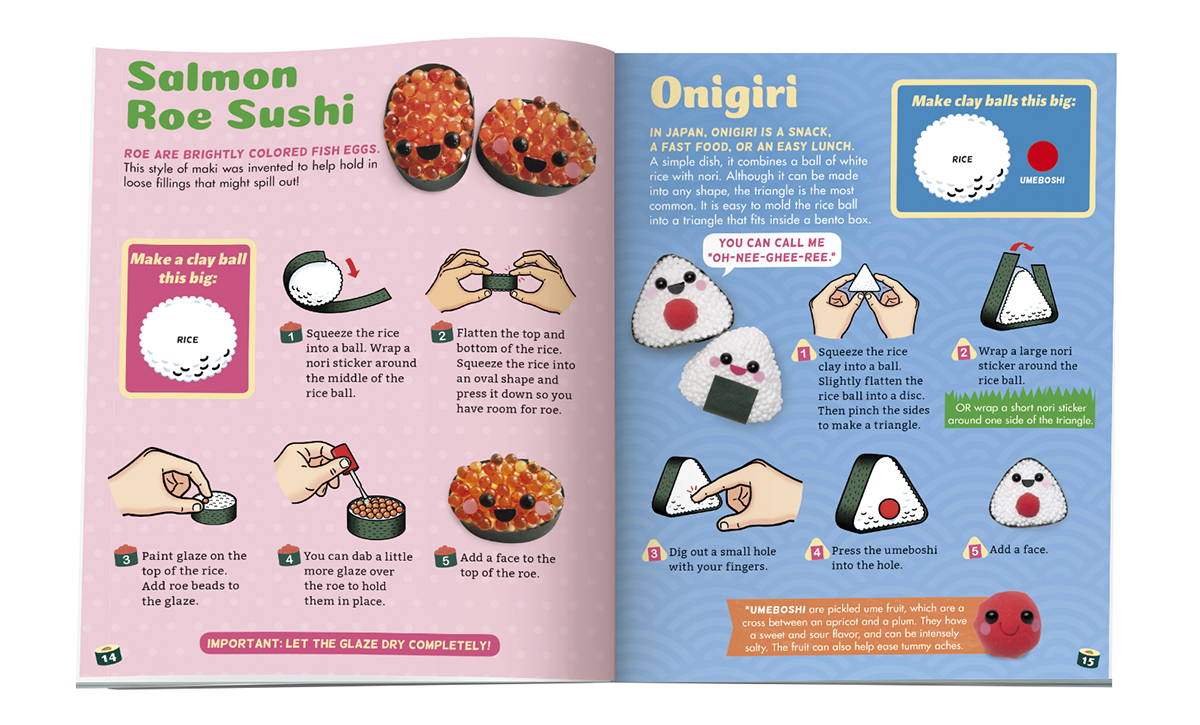 Salmon Roe Sushi

ROE ARE BRIGHTLY COLORED FISH EGGS. This style of maki was invented to help hold in loose fillings that might spill out!

Make a clay ball this big:

RICE

1 Squeeze the rice into a ball. Wrap a nori sticker around the middle of the rice ball.

2 Flatten the top and bottom of the rice. Squeeze the rice into an oval shape and press it down so you have room for roe.

3 Paint glaze on the top of the rice. Add roe beads to the glaze.

4 You can dab a little more glaze over the roe to hold them in place.

5 Add a face to the top of the roe.

IMPORTANT: LET THE GLAZE DRY COMPLETELY!

14

Onigiri

IN JAPAN, ONIGIRI IS A SNACK, A FAST FOOD, OR AN EASY LUNCH. A simple dish, it combines a ball of white rice with nori. Although it can be made into any shape, the triangle is the most common. It is easy to mold the rice ball into a triangle that fits inside a bento box.

Make clay balls this big:

RICE

UMEBOSHI

YOU CAN CALL ME "OH-NEE-GHEE-REE."

1 Squeeze the rice clay into a ball. Slightly flatten the rice ball into a disc. Then pinch the sides to make a triangle.

2 Wrap a large nori sticker around the rice ball.

OR wrap a short nori sticker around one side of the triangle.

3 Dig out a small hole with your fingers.

4 Press the umeboshi into the hole.

5 Add a face.

*UMEBOSHI are pickled ume fruit, which are a cross between an apricot and a plum. They have a sweet and sour flavor, and can be intensely salty. The fruit can also help ease tummy aches.

15