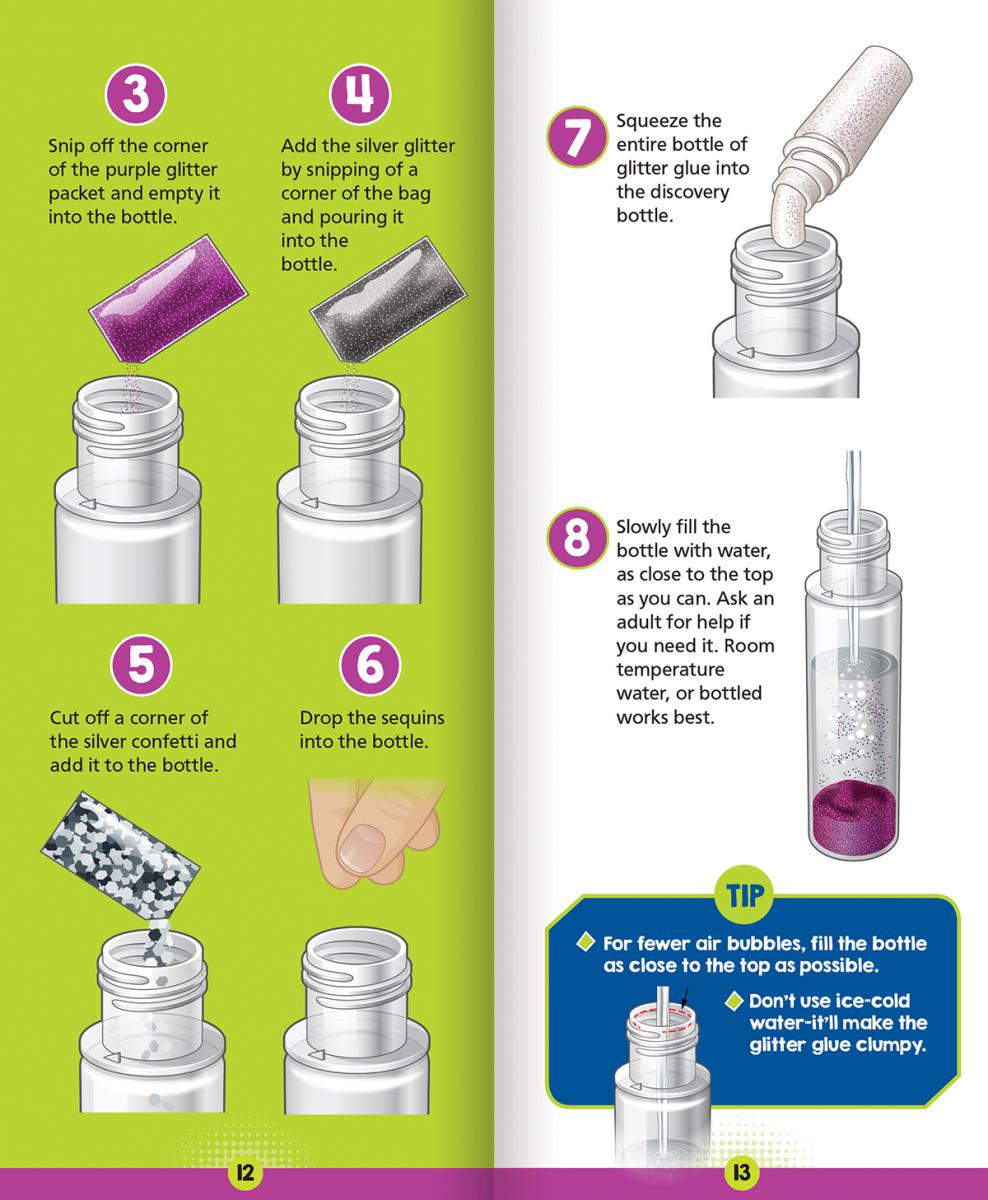 3

Snip off the corner of the purple glitter packet and empty it into the bottle.

4

Add the silver glitter by snipping of a corner of the bag and pouring it into the bottle.

5

Cut off a corner of the silver confetti and add it to the bottle.

6

Drop the sequins into the bottle.

12

7

Squeeze the entire bottle of glitter glue into the discovery bottle.

8

Slowly fill the bottle with water, as close to the top as you can. Ask an adult for help if you need it. Room temperature water, or bottled works best.

TIP

For fewer air bubbles, fill the bottle as close to the top as possible.

Don't use ice-cold water-it'll make the glitter glue clumpy.

13